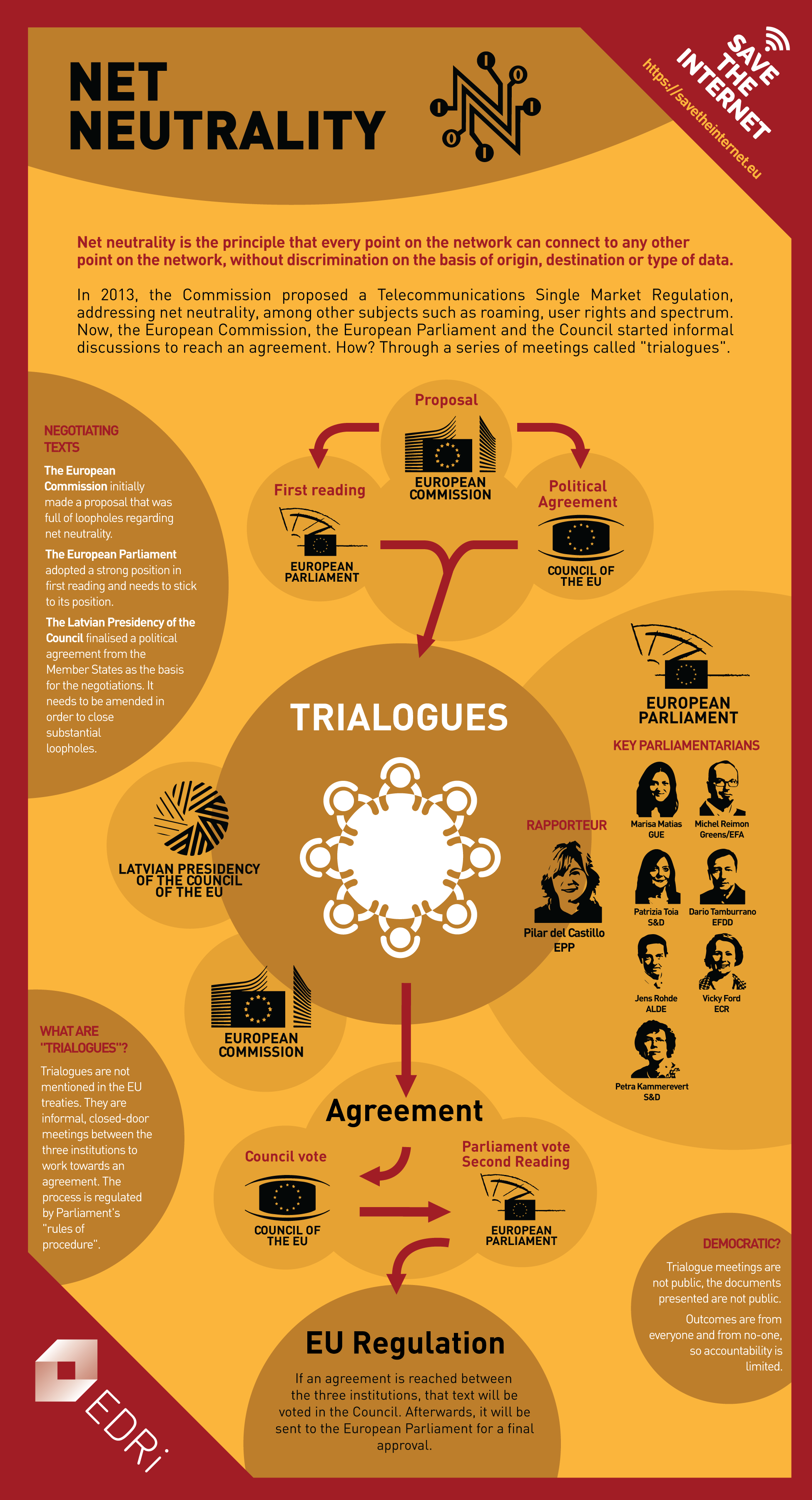 NET NEUTRALITY

SAVE THE INTERNET
https://savetheinternet.eu

Net neutrality is the principle that every point on the network can connect to any other point on the network, without discrimination on the basis of origin, destination or type of data.

In 2013, the Commission proposed a Telecommunications Single Market Regulation, addressing net neutrality, among other subjects such as roaming, user rights and spectrum. Now, the European Commission, the European Parliament and the Council started informal discussions to reach an agreement. How? Through a series of meetings called "trialogues".

NEGOTIATING TEXTS

The European Commission initially made a proposal that was full of loopholes regarding net neutrality.

The European Parliament adopted a strong position in first reading and needs to stick to its position.

The Latvian Presidency of the Council finalised a political agreement from the Member States as the basis for the negotiations. It needs to be amended in order to close substantial loopholes.

Proposal
EUROPEAN COMMISSION

First reading
EUROPEAN PARLIAMENT

Political Agreement
COUNCIL OF THE EU

TRIALOGUES

LATVIAN PRESIDENCY OF THE COUNCIL OF THE EU

EUROPEAN COMMISSION

EUROPEAN PARLIAMENT
KEY PARLIAMENTARIANS

RAPPORTEUR
Pilar del Castillo
EPP

Marisa Matias
GUE

Michel Reimon
Greens/EFA

Patrizia Toia
S&D

Dario Tamburrano
EFDD

Jens Rohde
ALDE

Vicky Ford
ECR

Petra Kammerevert
S&D

WHAT ARE "TRIALOGUES"?

Trialogues are not mentioned in the EU treaties. They are informal, closed-door meetings between the three institutions to work towards an agreement. The process is regulated by Parliament's "rules of procedure".

Agreement

Council vote
COUNCIL OF THE EU

Parliament vote Second Reading
EUROPEAN PARLIAMENT

DEMOCRATIC?

Trialogue meetings are not public, the documents presented are not public.

Outcomes are from everyone and from no-one, so accountability is limited.

EU Regulation

If an agreement is reached between the three institutions, that text will be voted in the Council. Afterwards, it will be sent to the European Parliament for a final approval.

EDRi